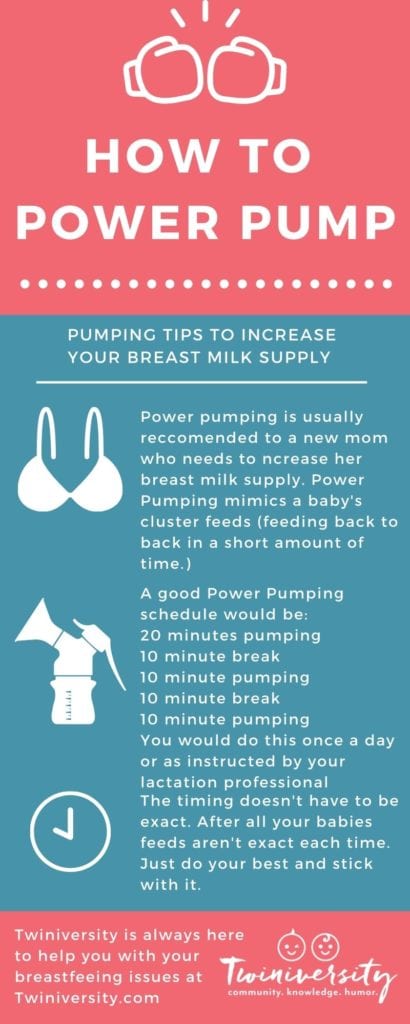 HOW TO POWER PUMP

PUMPING TIPS TO INCREASE YOUR BREAST MILK SUPPLY

Power pumping is usually reccomended to a new mom who needs to ncrease her breast milk supply. Power Pumping mimics a baby's cluster feeds (feeding back to back in a short amount of time.)

A good Power Pumping schedule would be:
20 minutes pumping
10 minute break
10 minute pumping
10 minute break
10 minute pumping
You would do this once a day or as instructed by your lactation professional

The timing doesn't have to be exact. After all your babies feeds aren't exact each time. Just do your best and stick with it.

Twiniversity is always here to help you with your breastfeeing issues at Twiniversity.com

Twiniversity
community. knowledge. humor.